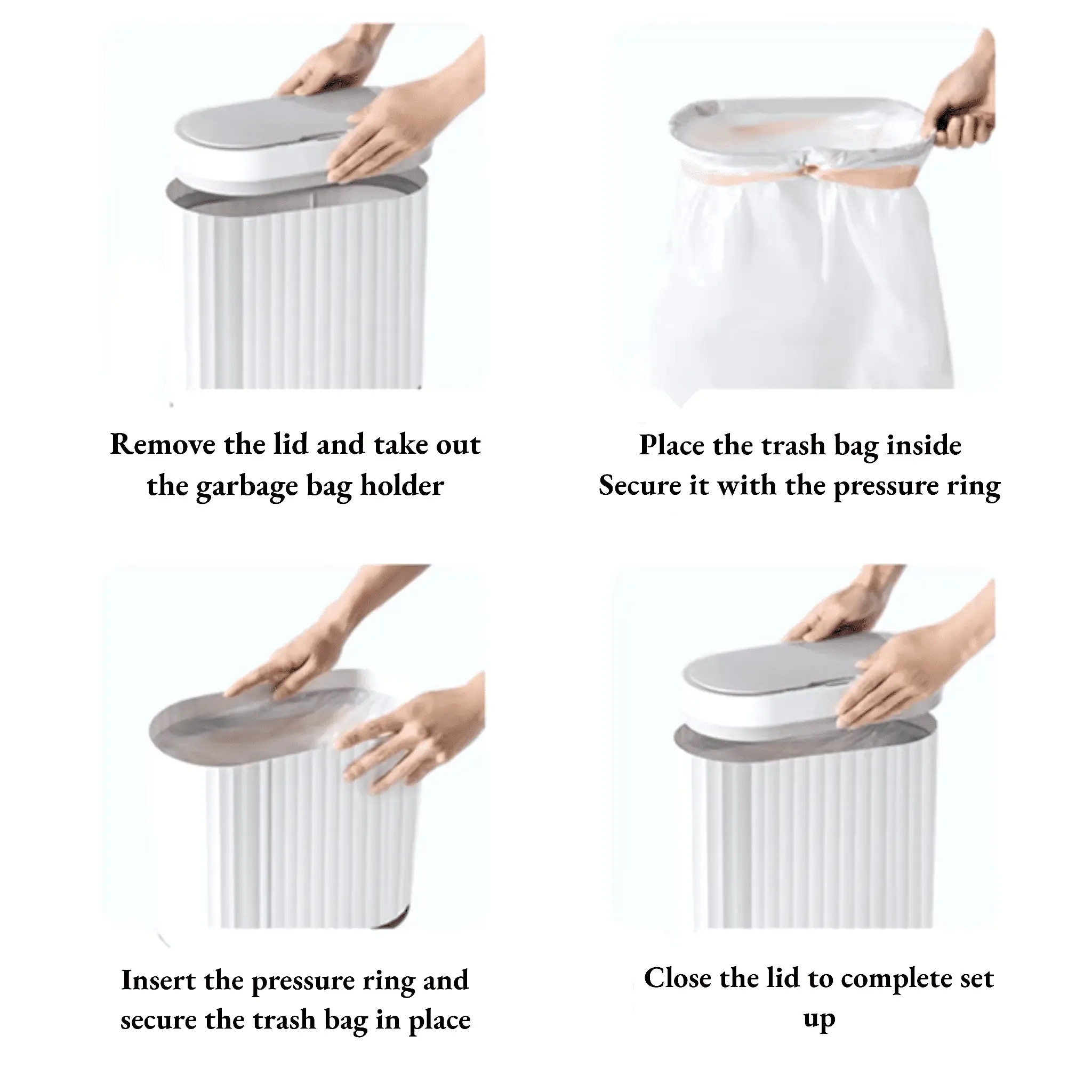 Remove the lid and take out the garbage bag holder

Place the trash bag inside
Secure it with the pressure ring

Insert the pressure ring and secure the trash bag in place

Close the lid to complete set up